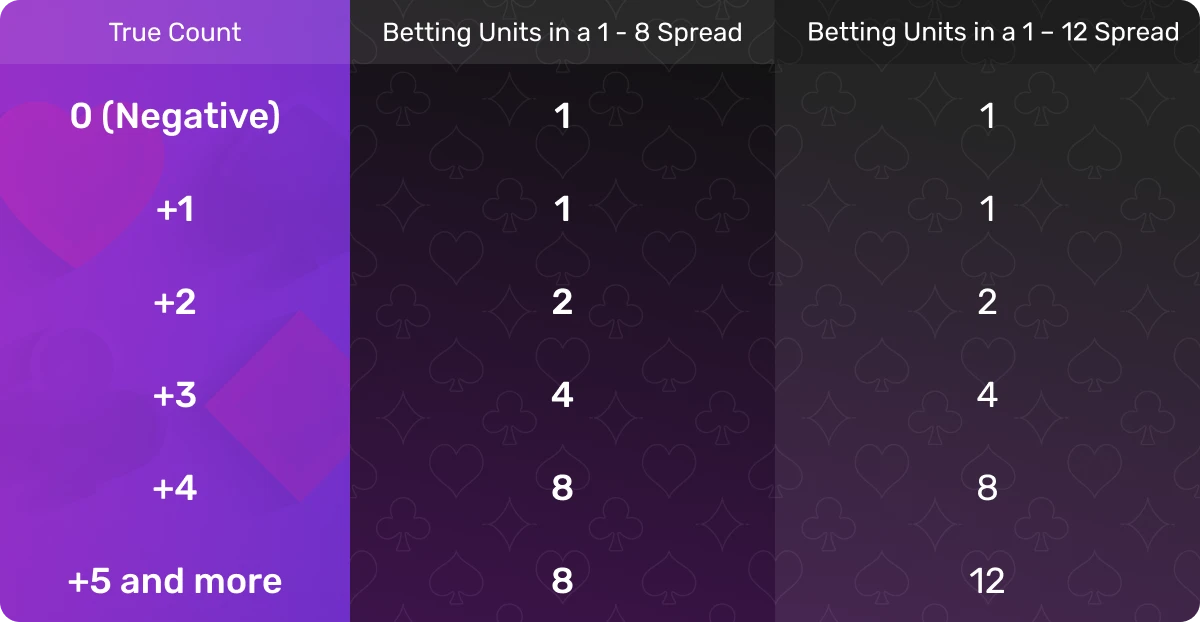 | True Count | Betting Units in a 1 - 8 Spread | Betting Units in a 1 – 12 Spread |
|---|---|---|
| 0 (Negative) | 1 | 1 |
| +1 | 1 | 1 |
| +2 | 2 | 2 |
| +3 | 4 | 4 |
| +4 | 8 | 8 |
| +5 and more | 8 | 12 |